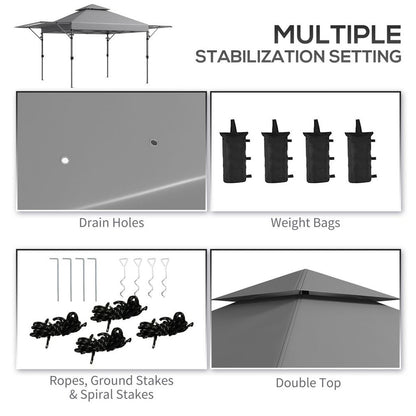 MULTIPLE
STABILIZATION SETTING

Drain Holes

Weight Bags

Ropes, Ground Stakes & Spiral Stakes

Double Top