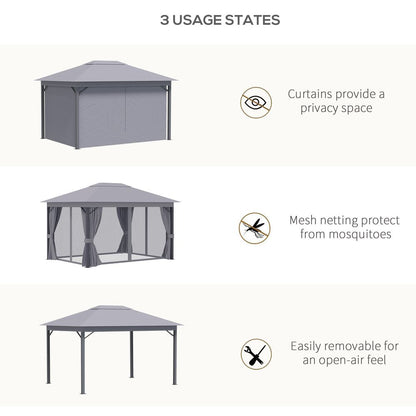 3 USAGE STATES

Curtains provide a privacy space

Mesh netting protect from mosquitoes

Easily removable for an open-air feel