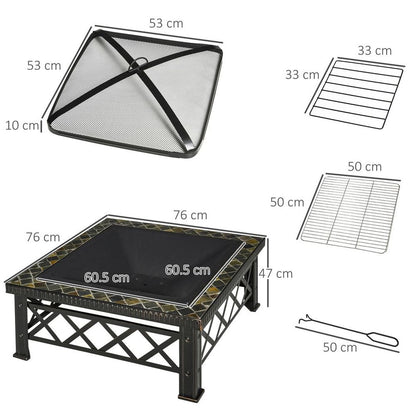 53 cm
53 cm
10 cm
33 cm
33 cm
50 cm
50 cm
76 cm
76 cm
60.5 cm
60.5 cm
47 cm
50 cm