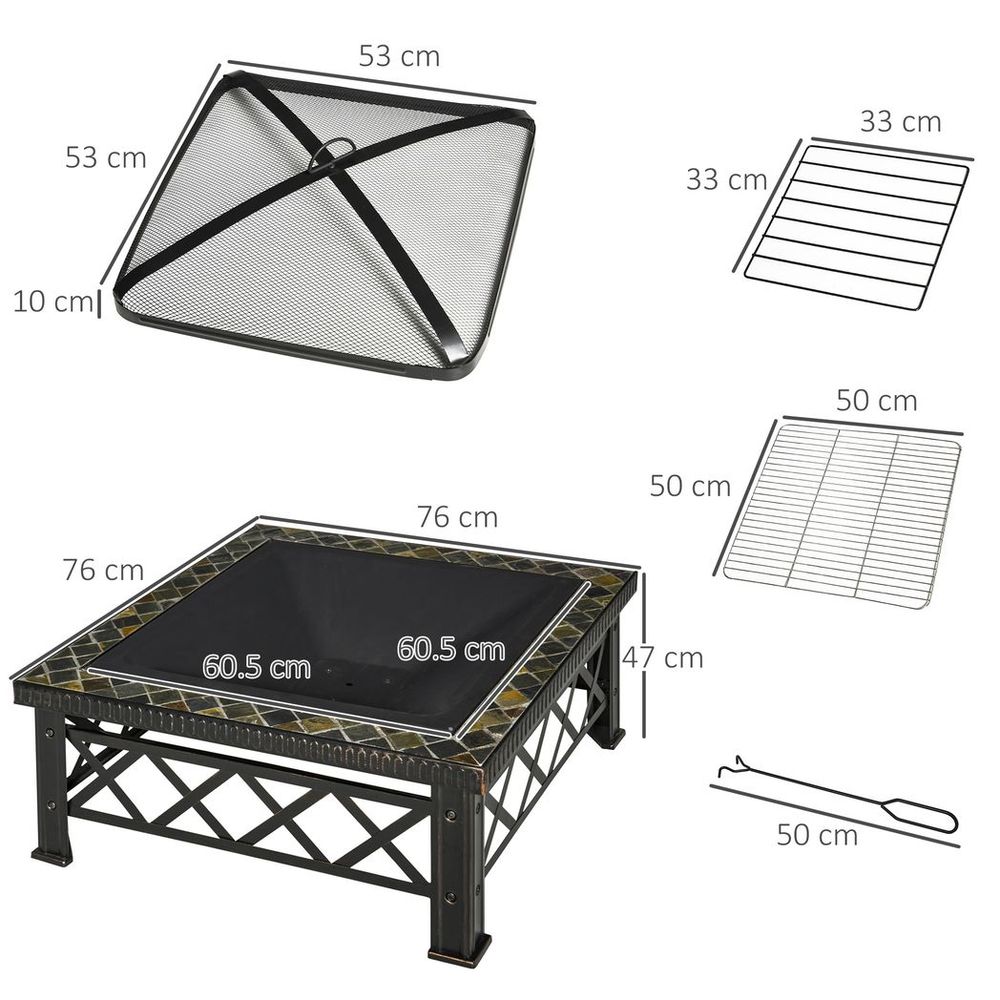 53 cm
53 cm
10 cm
33 cm
33 cm
50 cm
50 cm
76 cm
76 cm
60.5 cm
60.5 cm
47 cm
50 cm